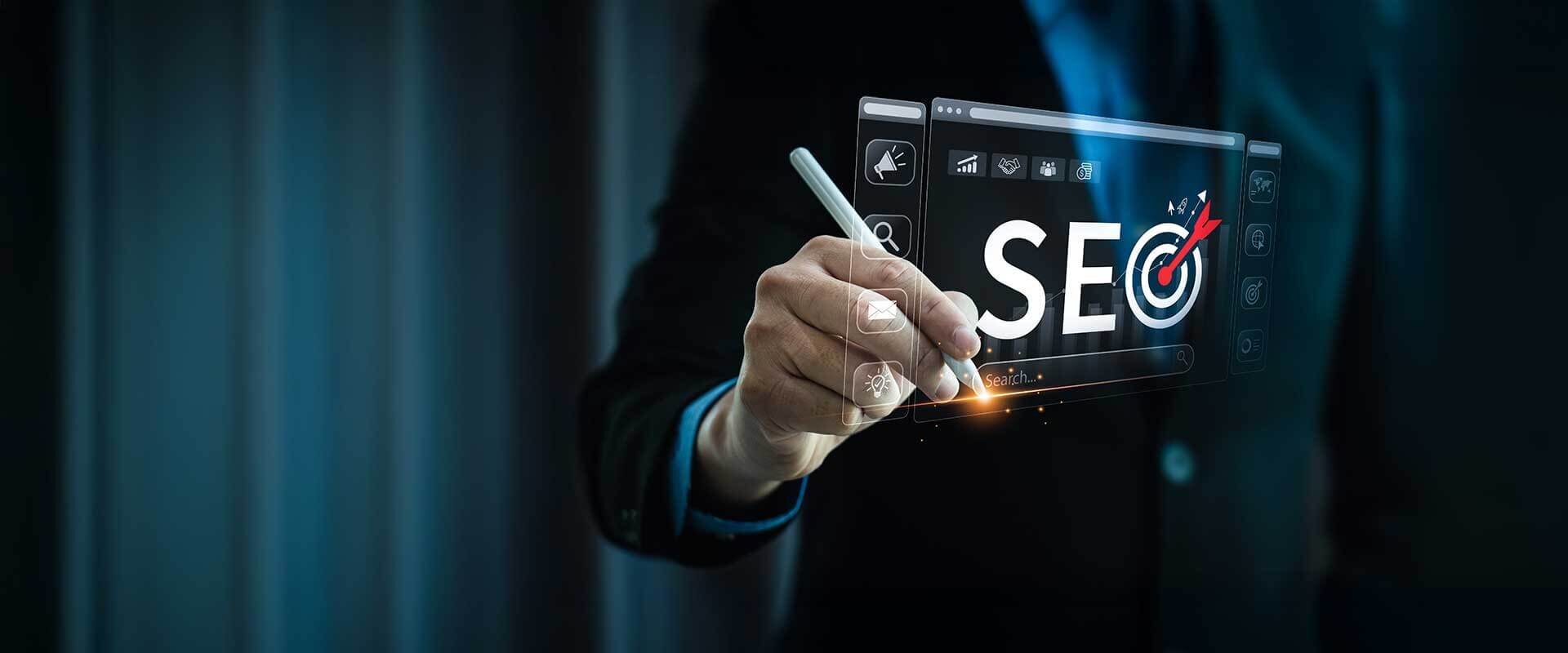 SEO

Search...